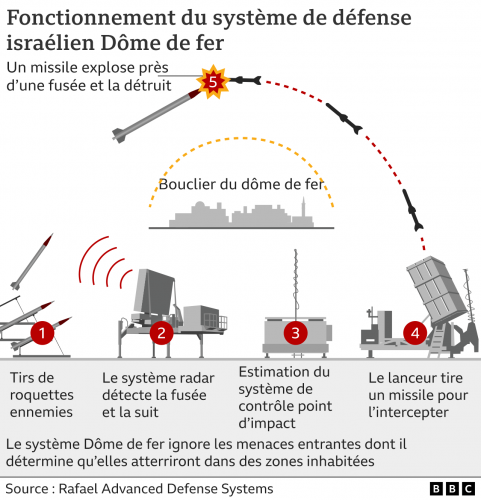 Fonctionnement du système de défense israélien Dôme de fer

Un missile explose près d'une fusée et la détruit

5

Bouclier du dôme de fer

1

2

3

4

Tirs de roquettes ennemies

Le système radar détecte la fusée et la suit

Estimation du système de contrôle point d'impact

Le lanceur tire un missile pour l'intercepter

Le système Dôme de fer ignore les menaces entrantes dont il détermine qu'elles atterriront dans des zones inhabitées

Source : Rafael Advanced Defense Systems

BBC